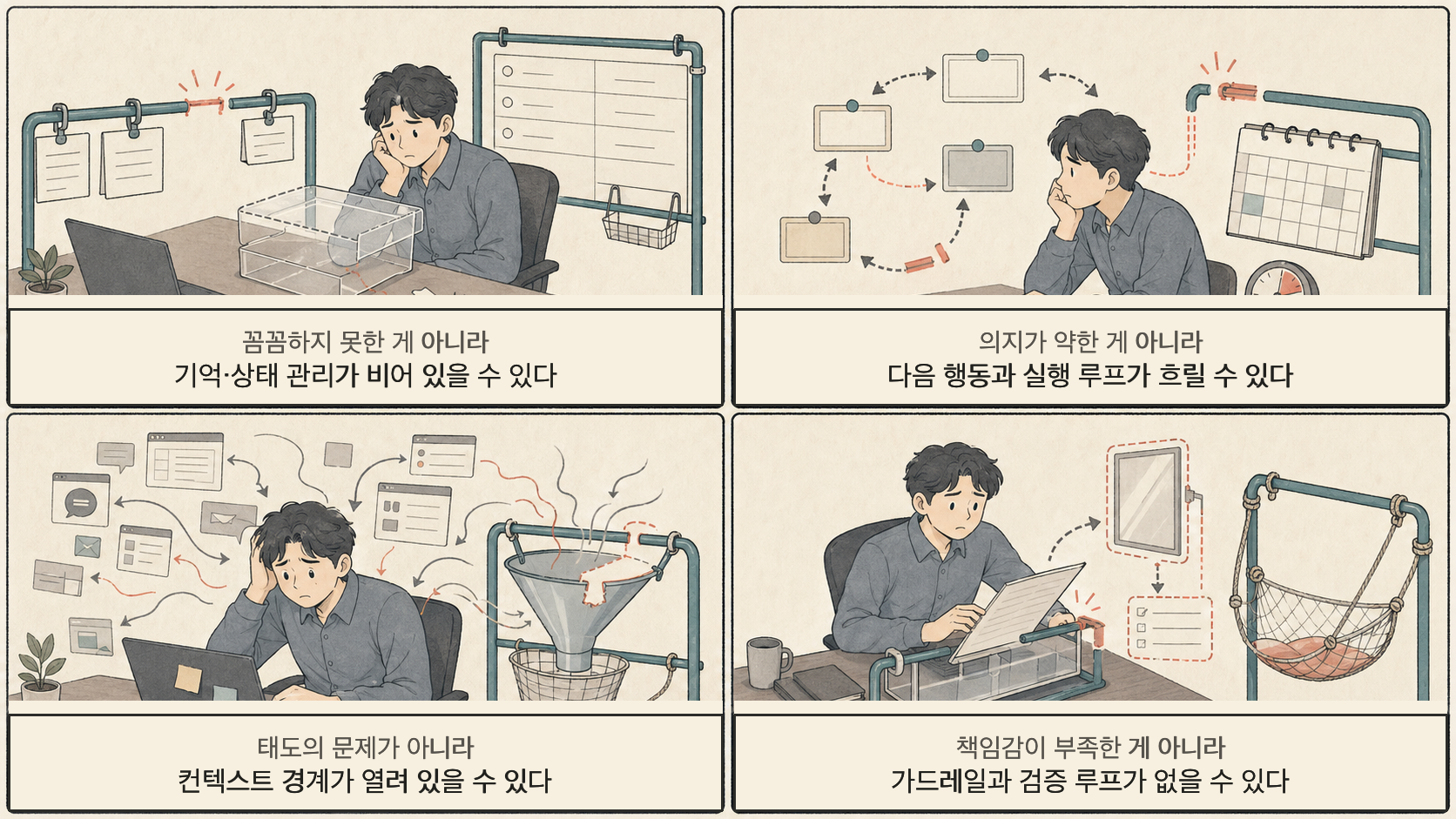 꼼꼼하지 못한 게 아니라
기억·상태 관리가 비어 있을 수 있다

의지가 약한 게 아니라
다음 행동과 실행 루프가 흐릴 수 있다

태도의 문제가 아니라
컨텍스트 경계가 열려 있을 수 있다

책임감이 부족한 게 아니라
가드레일과 검증 루프가 없을 수 있다